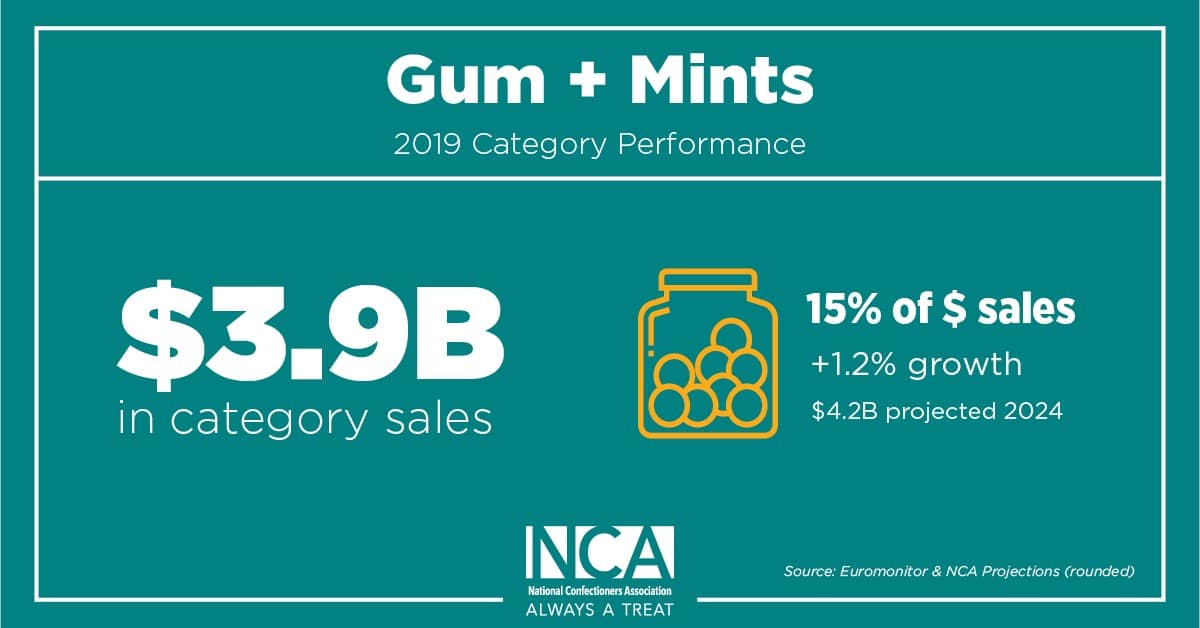 Gum + Mints

2019 Category Performance

\$3.9B in category sales

15% of \$ sales
+1.2% growth
\$4.2B projected 2024

NCA
National Confectioners Association
ALWAYS A TREAT

Source: Euromonitor & NCA Projections (rounded)