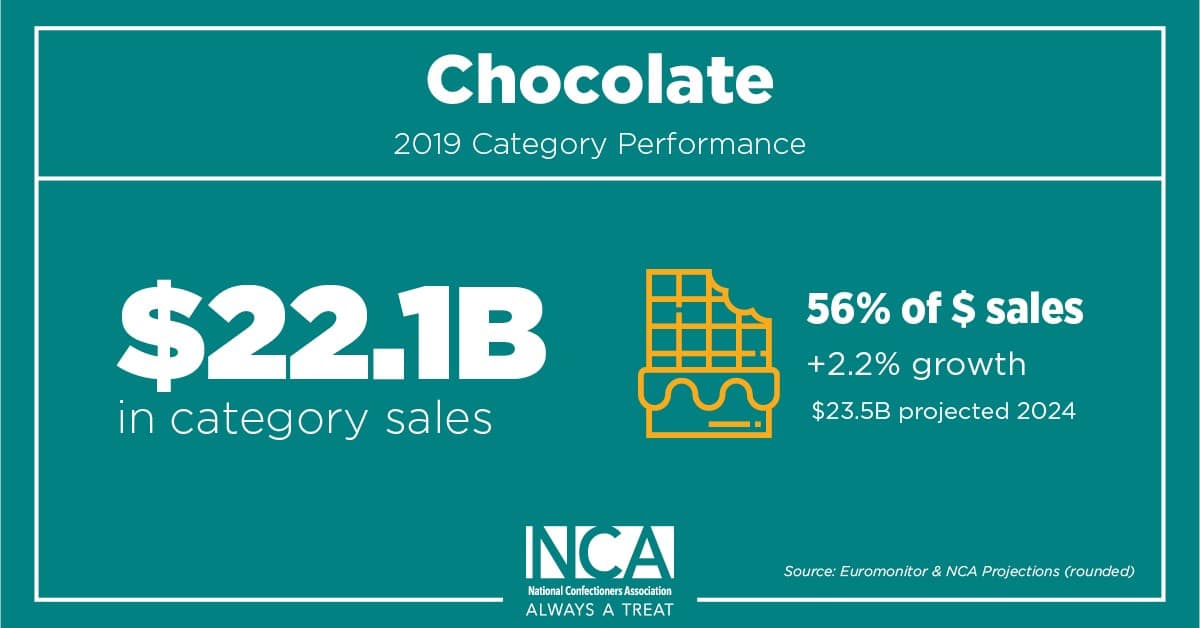 Chocolate

2019 Category Performance

\$22.1B
in category sales

56% of \$ sales
+2.2% growth
\$23.5B projected 2024

NCA
National Confectioners Association
ALWAYS A TREAT

Source: Euromonitor & NCA Projections (rounded)